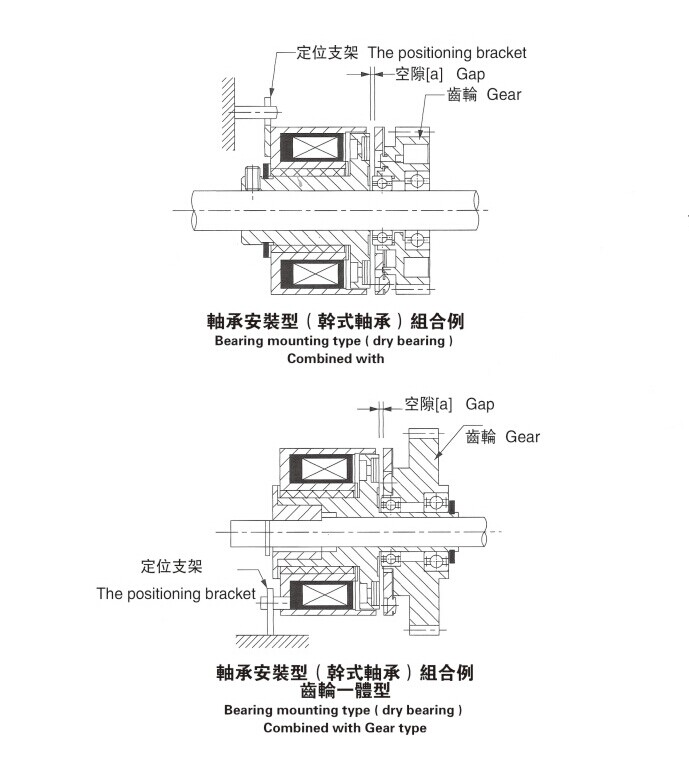 定位支架 The positioning bracket
空隙[a] Gap
齒輪 Gear

軸承安裝型（幹式軸承）組合例
Bearing mounting type ( dry bearing )
Combined with

空隙[a] Gap
齒輪 Gear

定位支架
The positioning bracket

軸承安裝型（幹式軸承）組合例
齒輪一體型
Bearing mounting type ( dry bearing )
Combined with Gear type